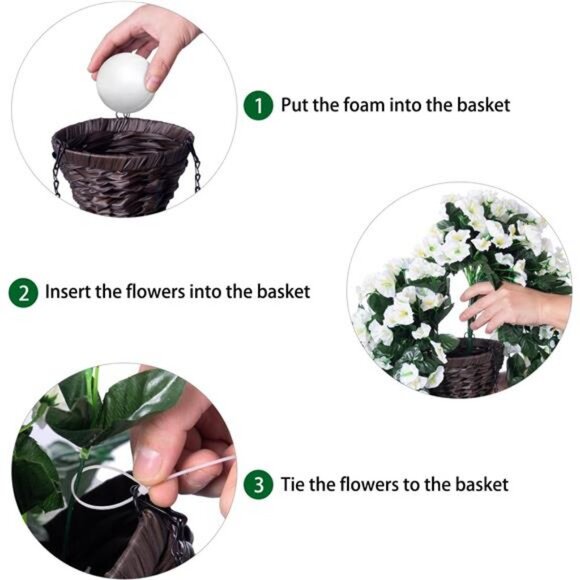 1 Put the foam into the basket

2 Insert the flowers into the basket

3 Tie the flowers to the basket